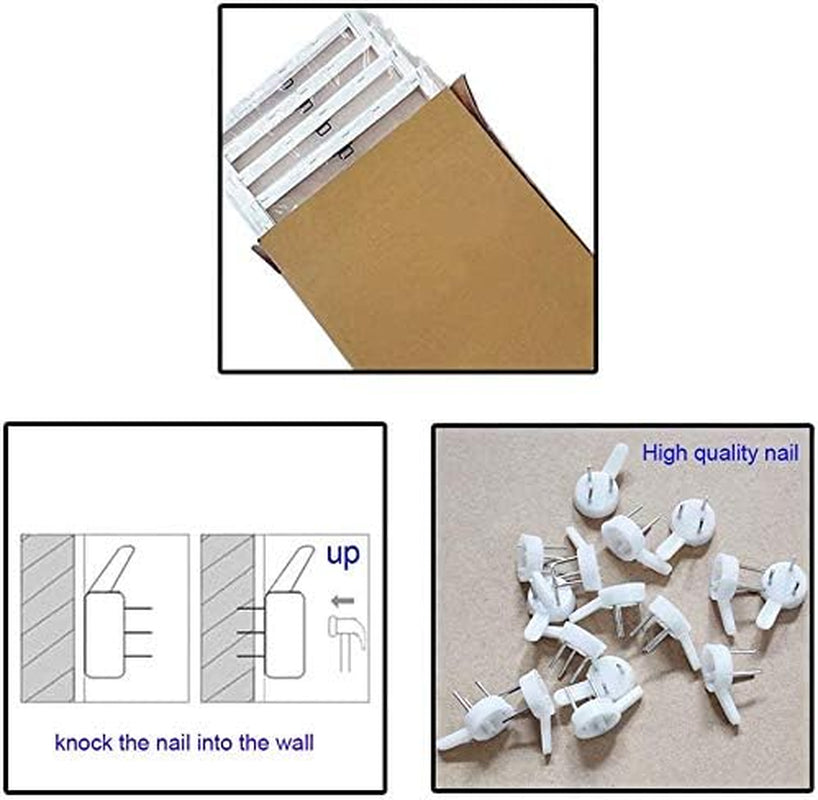 up

knock the nail into the wall

High quality nail